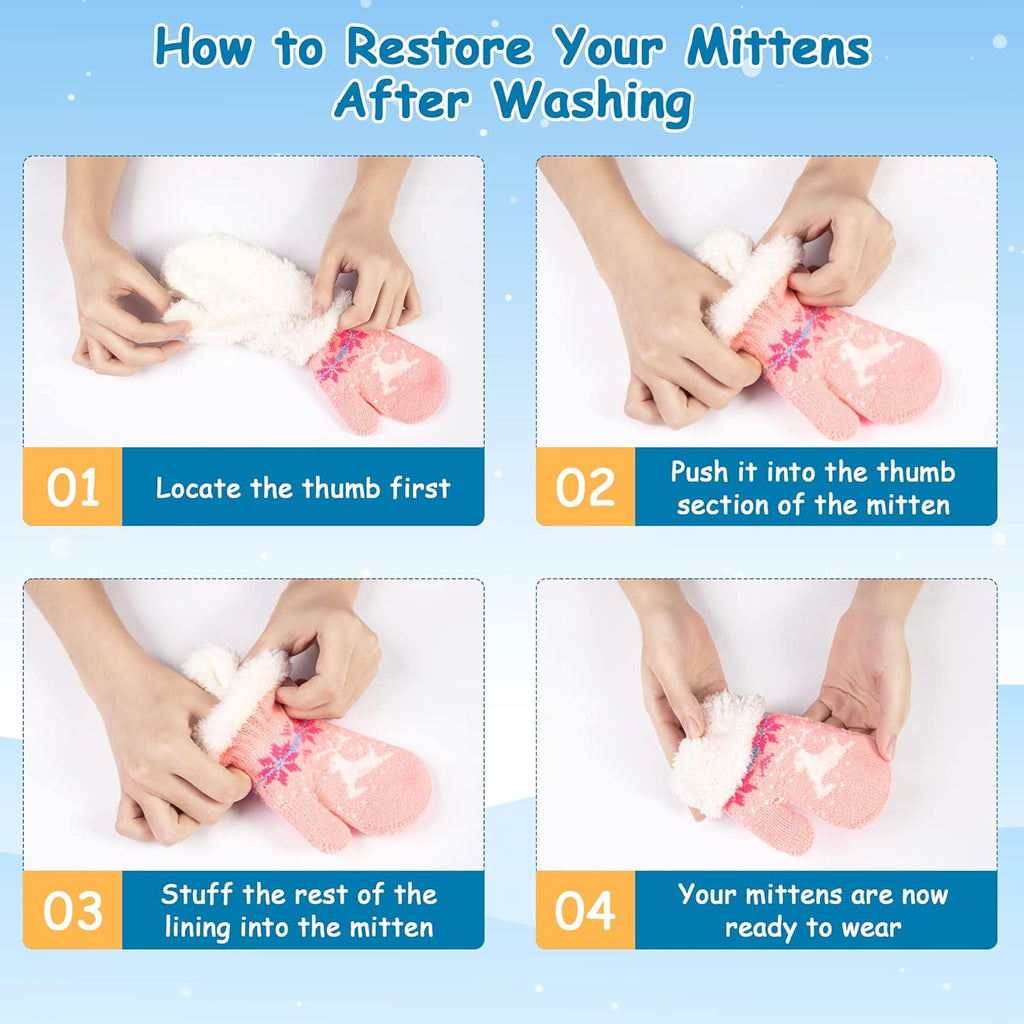 How to Restore Your Mittens After Washing

01 Locate the thumb first

02 Push it into the thumb section of the mitten

03 Stuff the rest of the lining into the mitten

04 Your mittens are now ready to wear